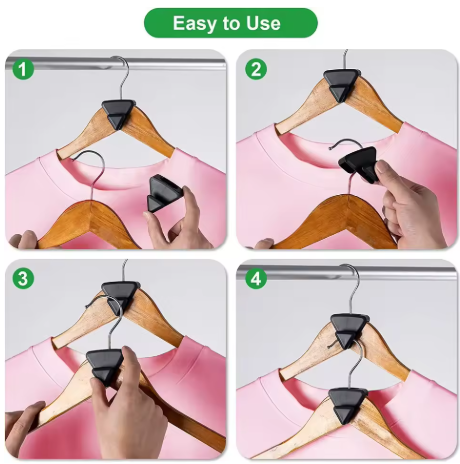 Easy to Use

1

2

3

4